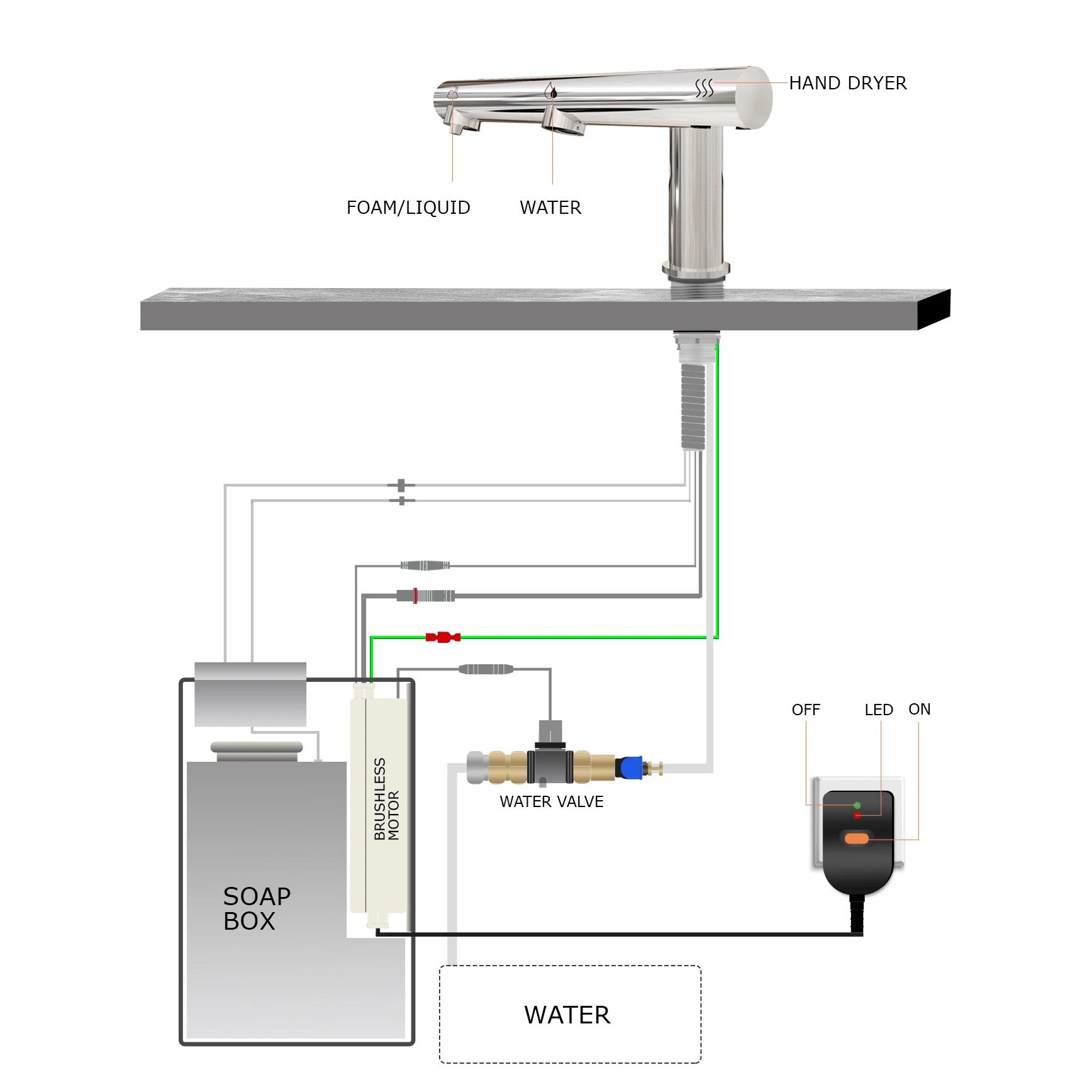 HAND DRYER

FOAM/LIQUID

WATER

OFF

LED

ON

BRUSHLESS MOTOR

WATER VALVE

SOAP BOX

WATER